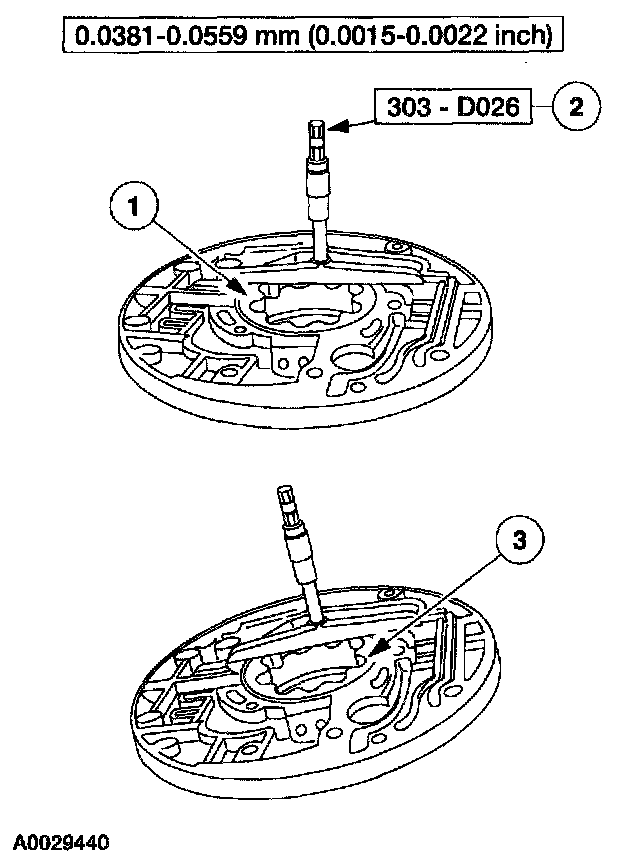 0.0381-0.0559 mm (0.0015-0.0022 inch)

303 - D026

2

1

3

A0029440