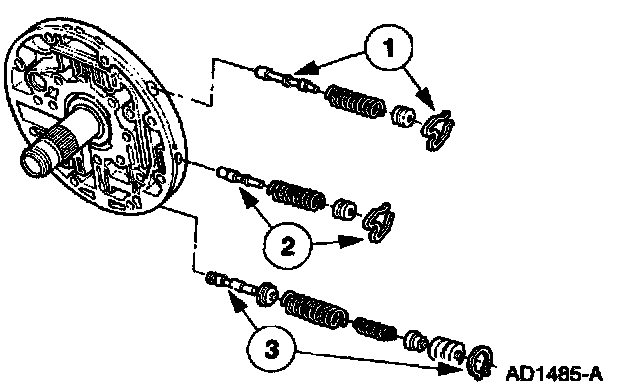 1

2

3

AD1485-A