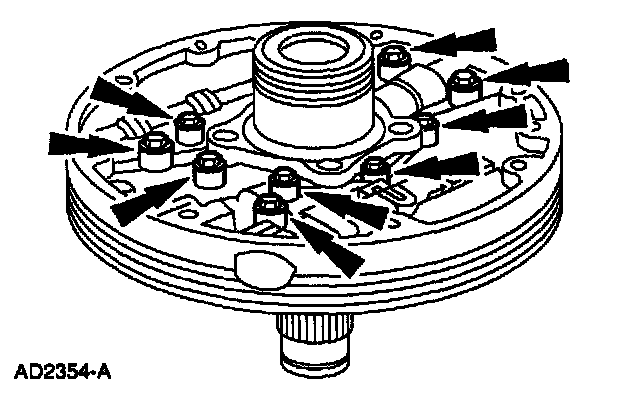 AD2354-A