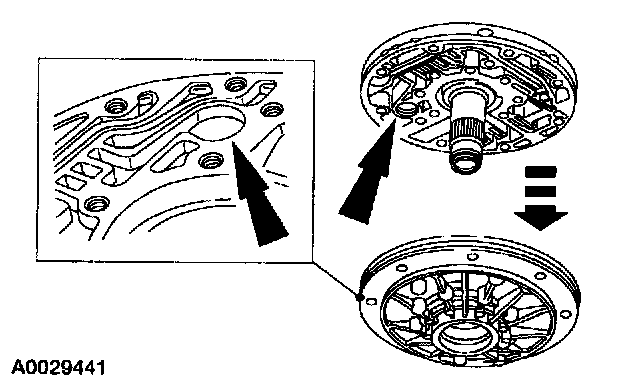 A0029441