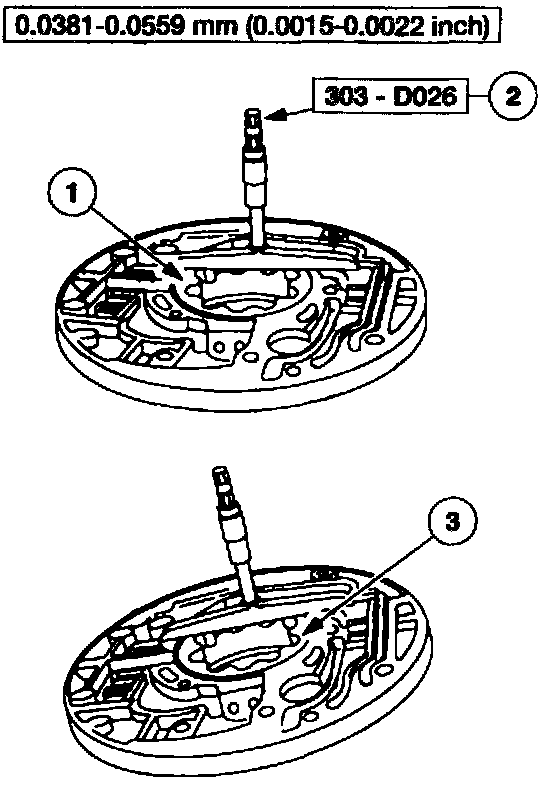 0.0381-0.0559 mm (0.0015-0.0022 inch)

303 - D026

2

1

3