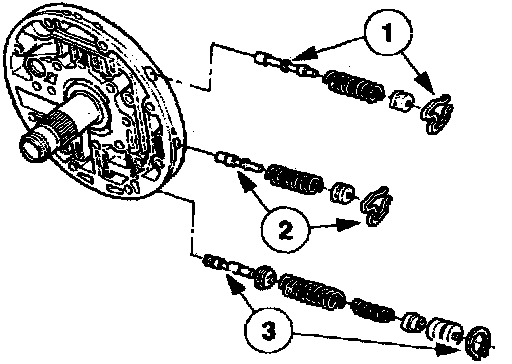 1
2
3