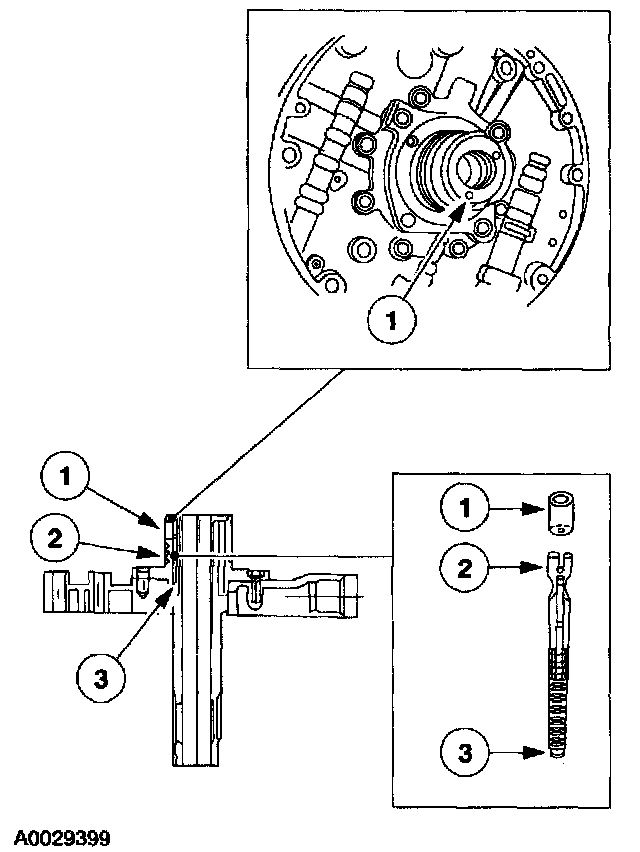 1

1

2

3

1

2

3

A0029399