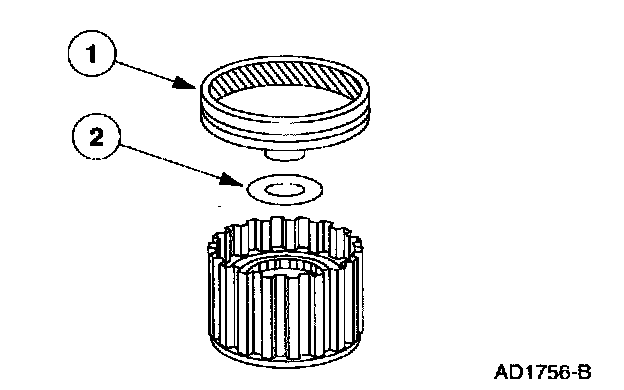 1

2

AD1756-B