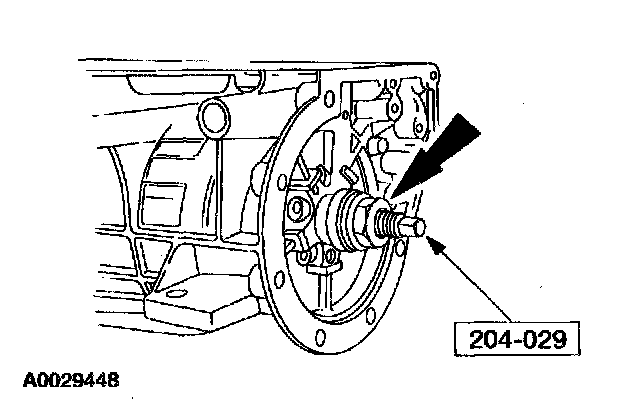 204-029

A0029448