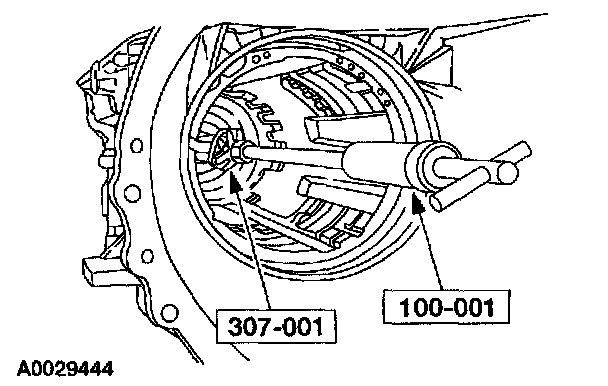 307-001

100-001

A0029444