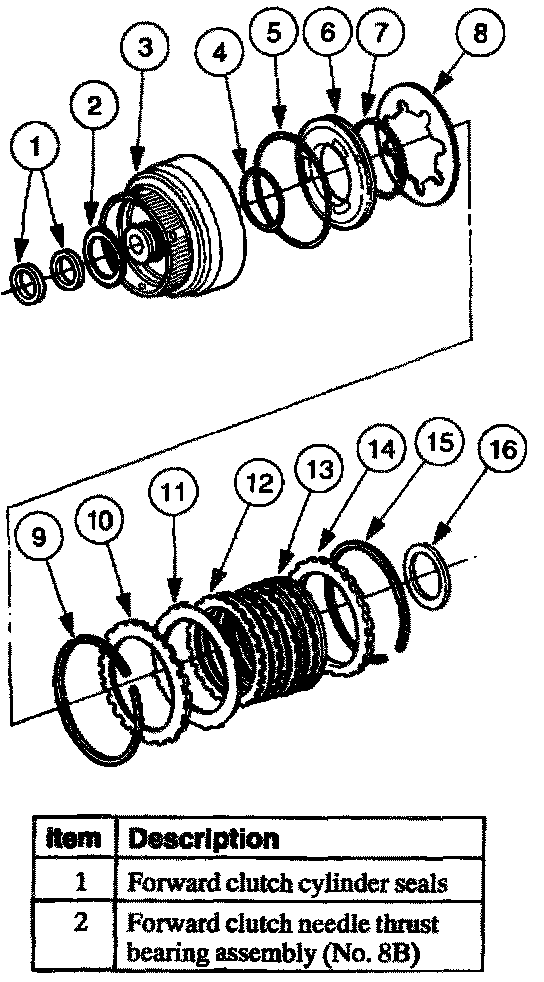 1
2
3
4
5
6
7
8
9
10
11
12
13
14
15
16

| Item | Description |
|---|---|
| 1 | Forward clutch cylinder seals |
| 2 | Forward clutch needle thrust bearing assembly (No. 8B) |