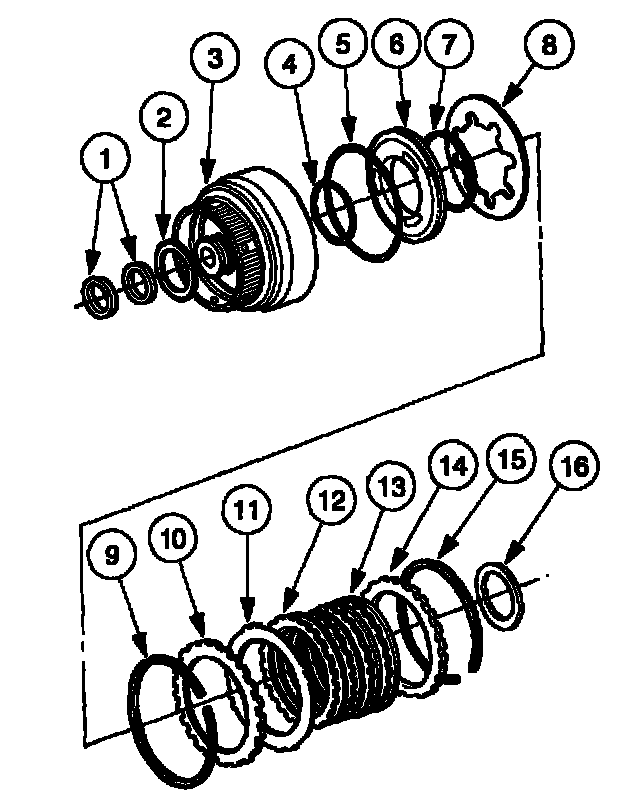 1
2
3
4
5
6
7
8
9
10
11
12
13
14
15
16