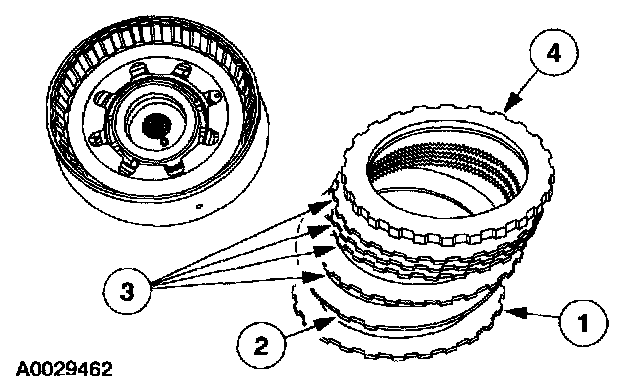 4
3
1
2
A0029462