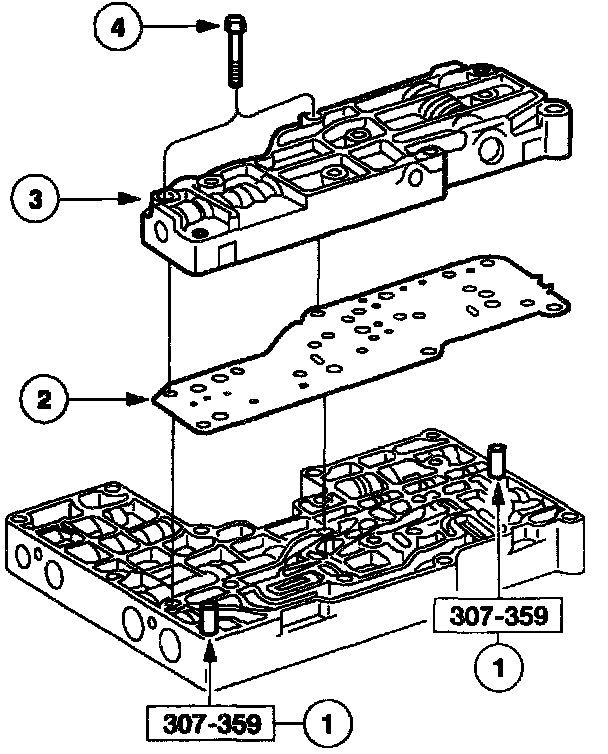 4

3

2

307-359

1

307-359

1