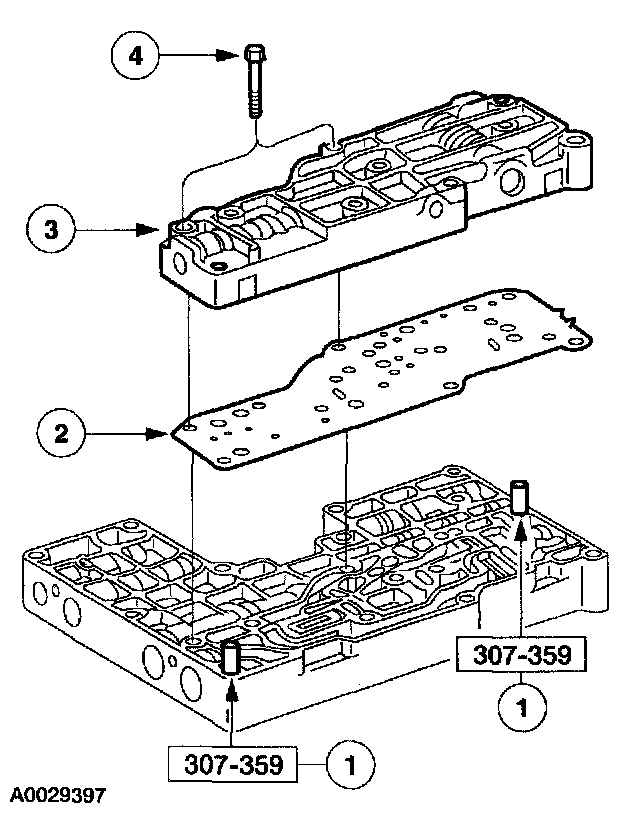 4

3

2

307-359

1

307-359

1

A0029397