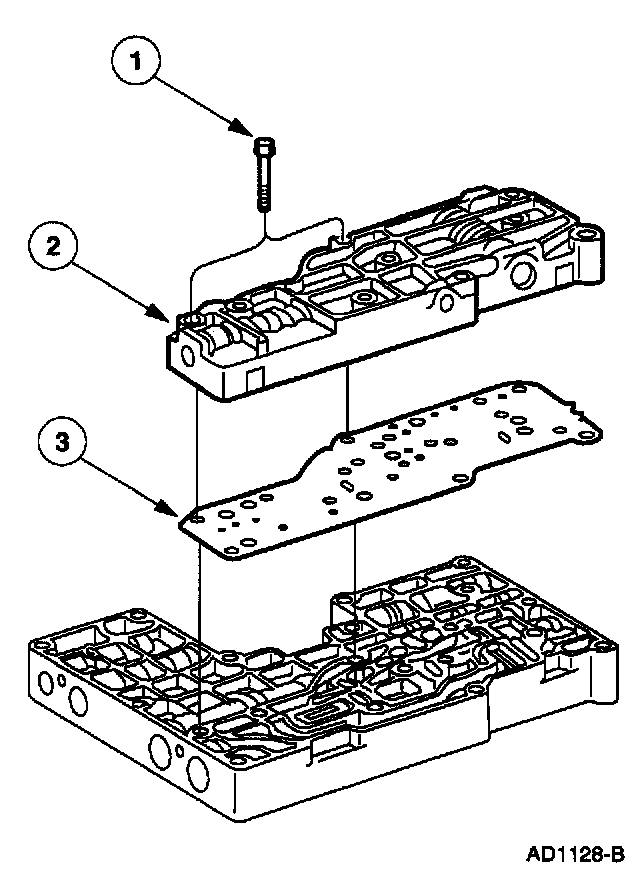 1

2

3

AD1128-B