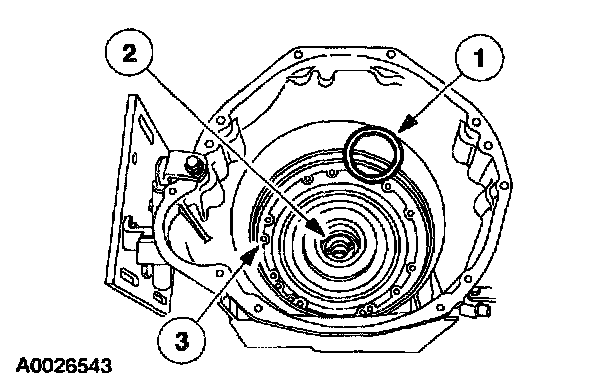 2
1
3
A0026543