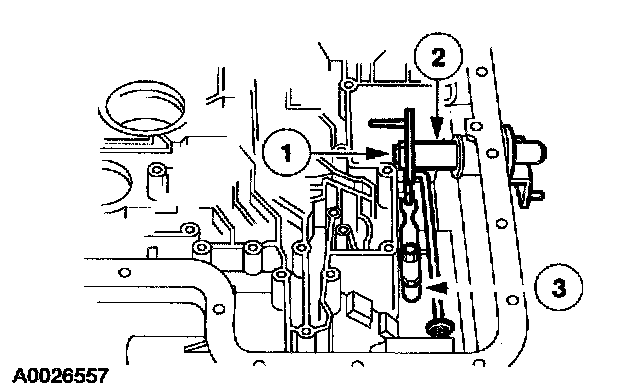 2
1
3
A0026557