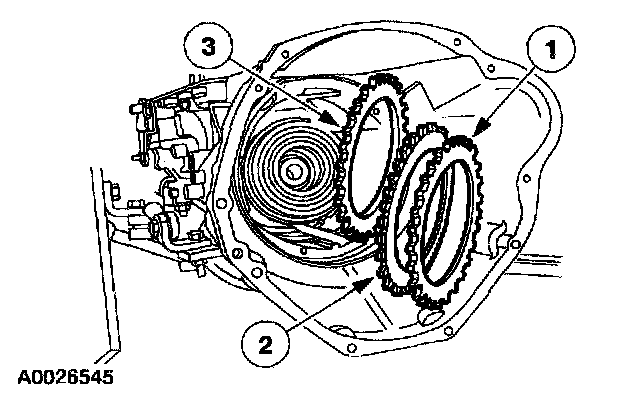 3
1
2
A0026545