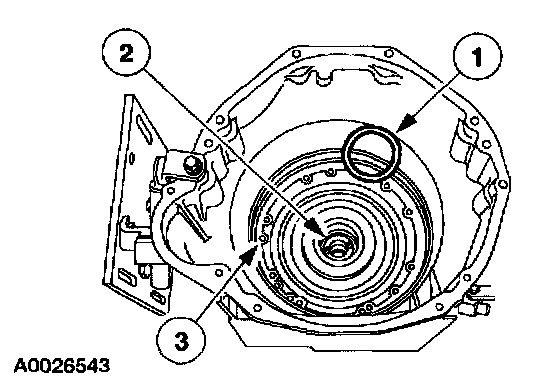 2
1
3
A0026543