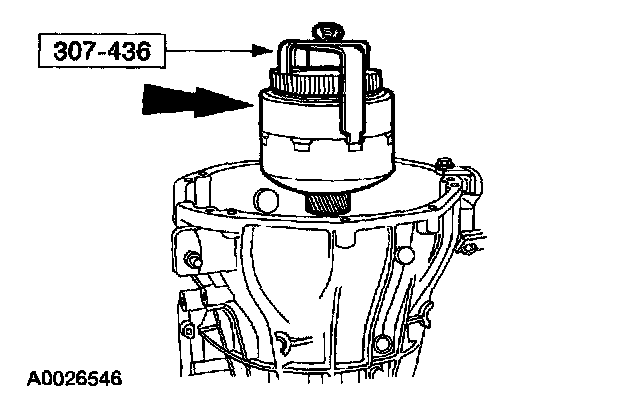 307-436

A0026546