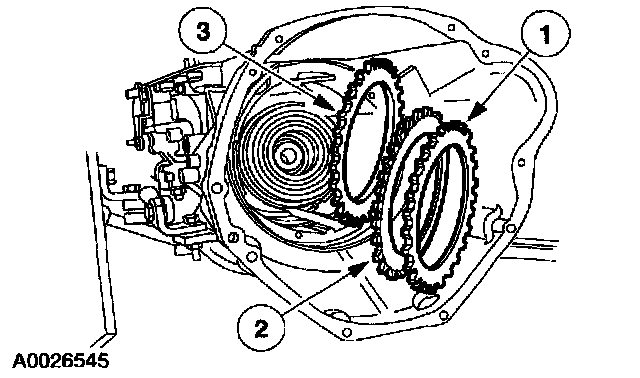 3
1
2
A0026545