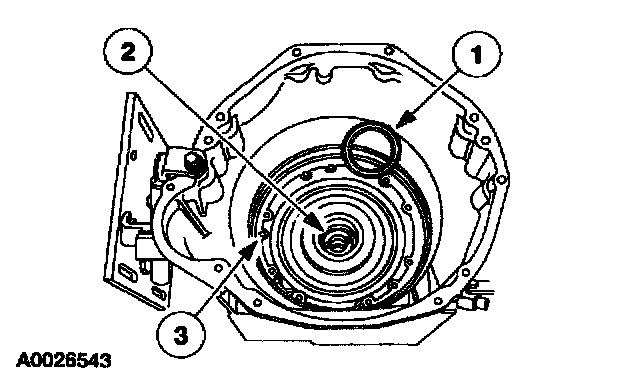 2
1
3
A0026543