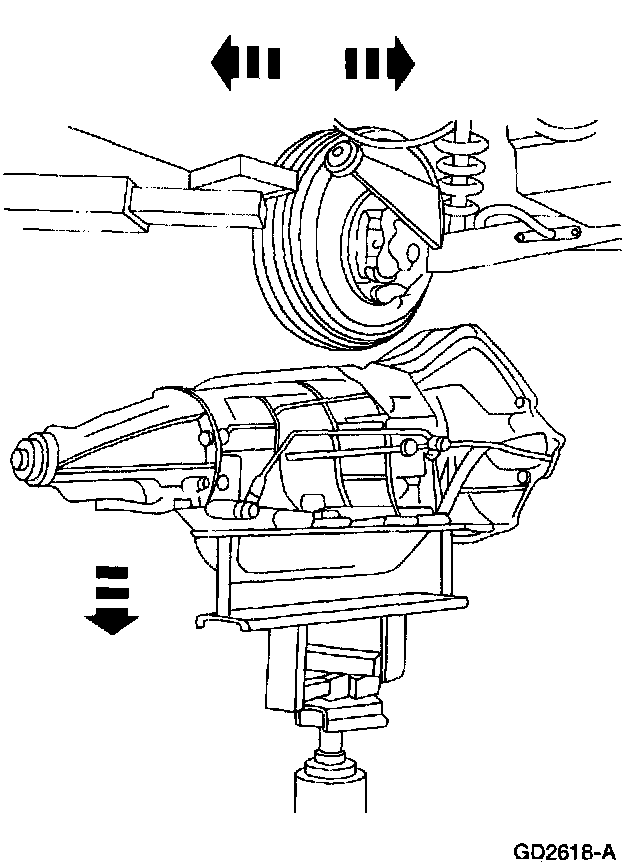 GD2618-A