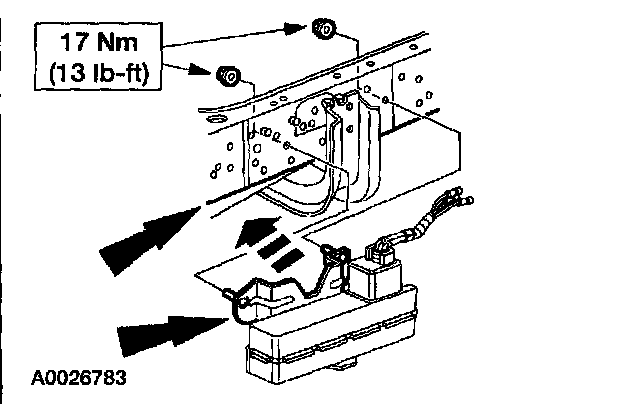 17 Nm
(13 lb-ft)

A0026783