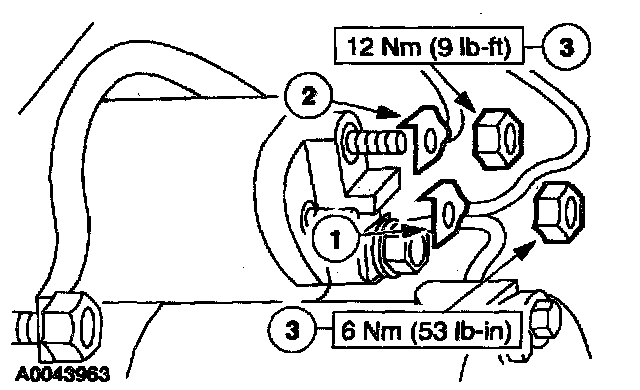 12 Nm (9 lb-ft)
3
2
1
3
6 Nm (53 lb-in)
A0043963