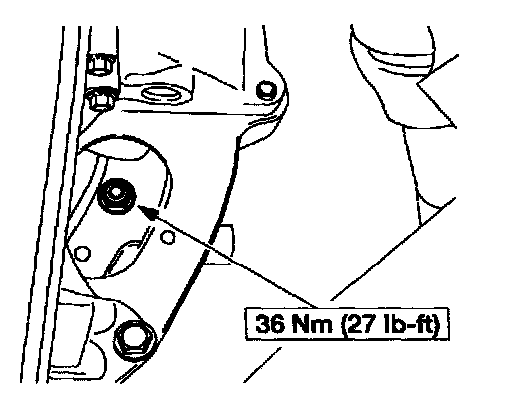 36 Nm (27 lb-ft)