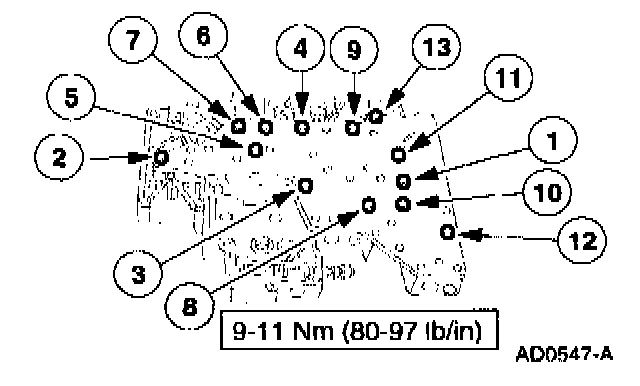 7
6
4
9
13
5
11
2
1
10
12
3
8
9-11 Nm (80-97 lb/in)
AD0547-A