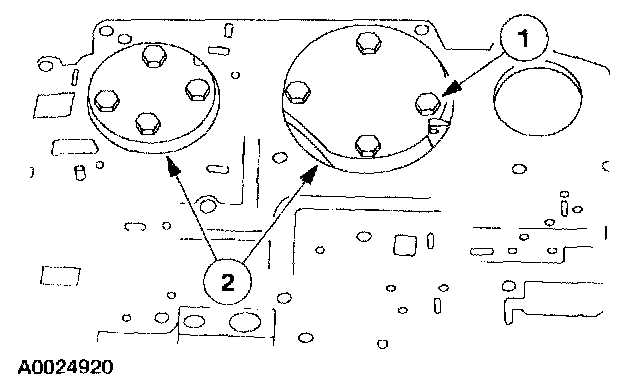 1

2

A0024920