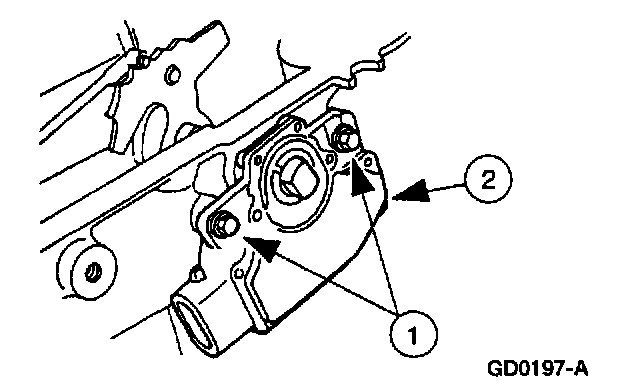 2

1

GD0197-A