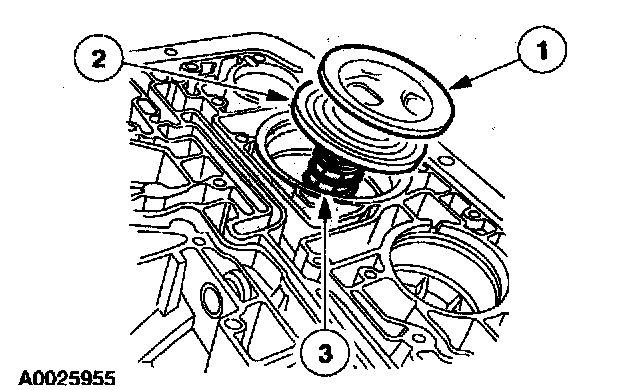 2
1
3
A0025955