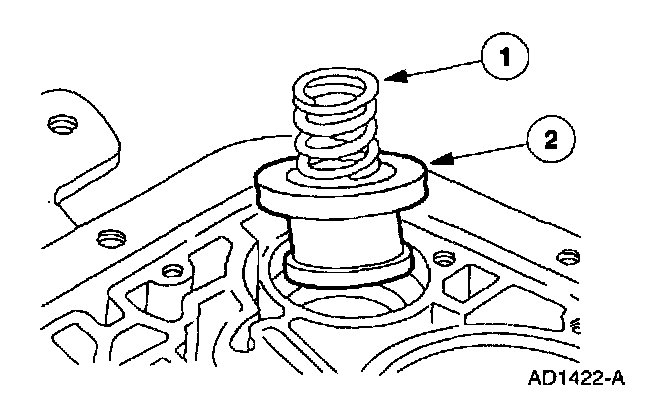 1
2
AD1422-A