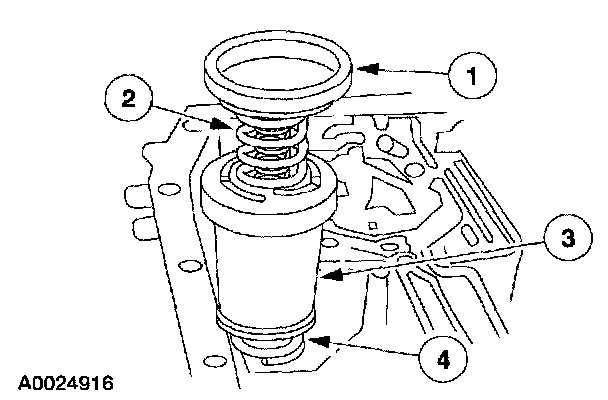 1
2
3
4
A0024916