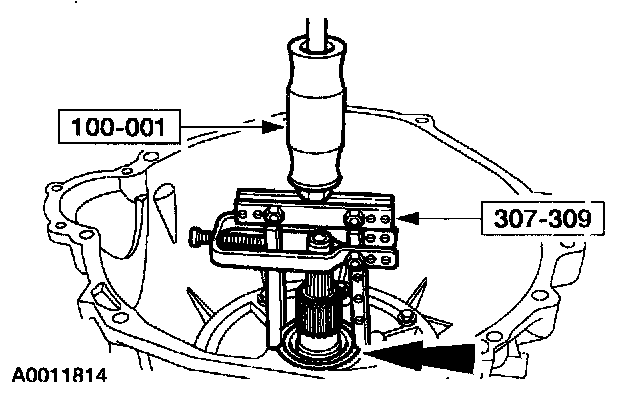 100-001

307-309

A0011814