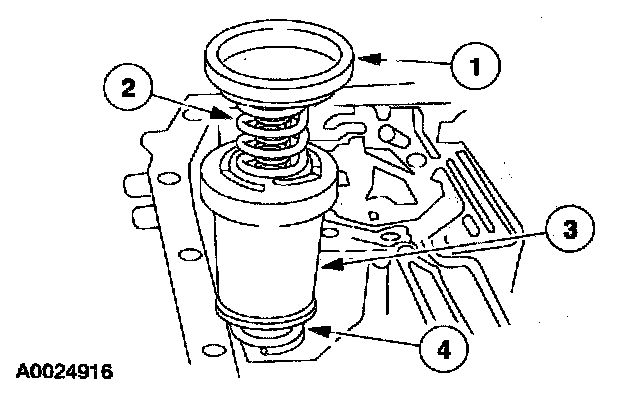 1
2
3
4
A0024916