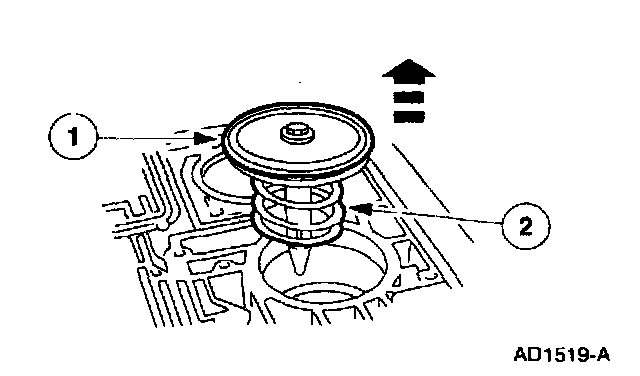 1
2
AD1519-A