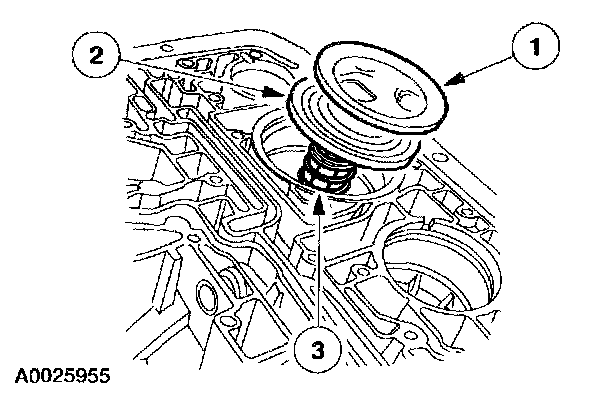 2
1
3
A0025955