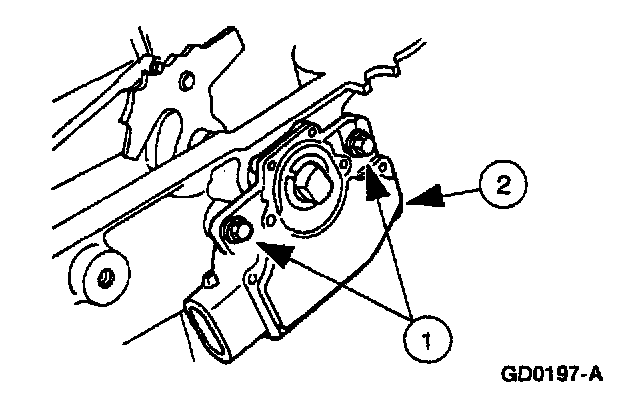 2

1

GD0197-A