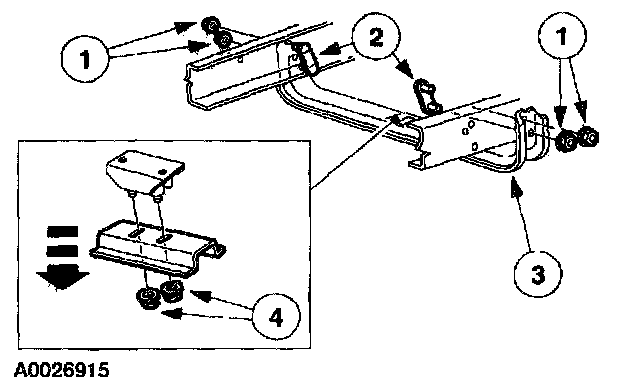 1
2
1
3
4
A0026915