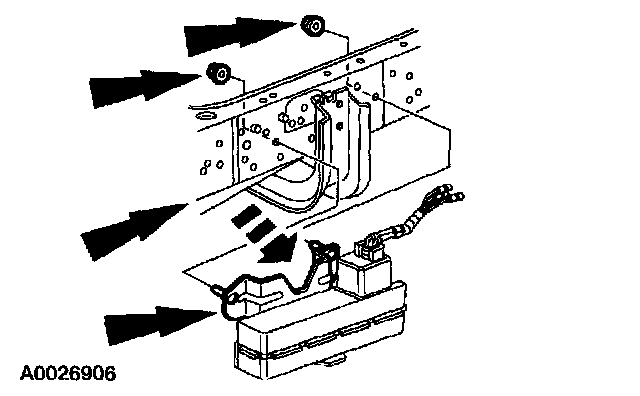 A0026906