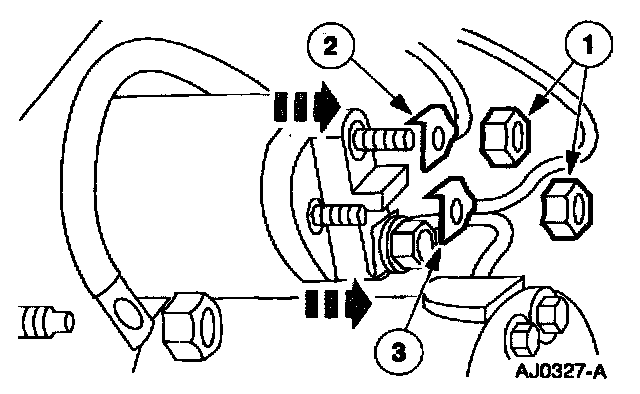 2
1
3
AJ0327-A