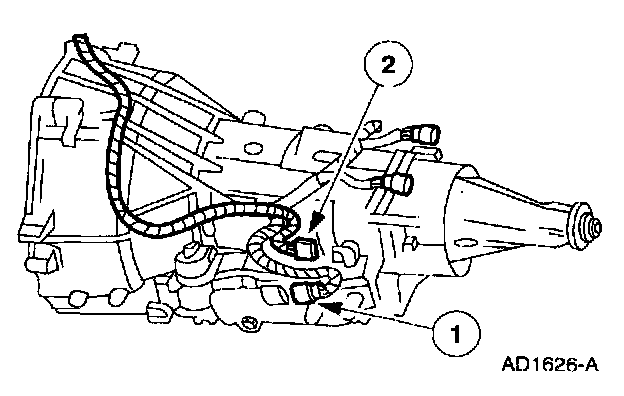 2

1

AD1626-A