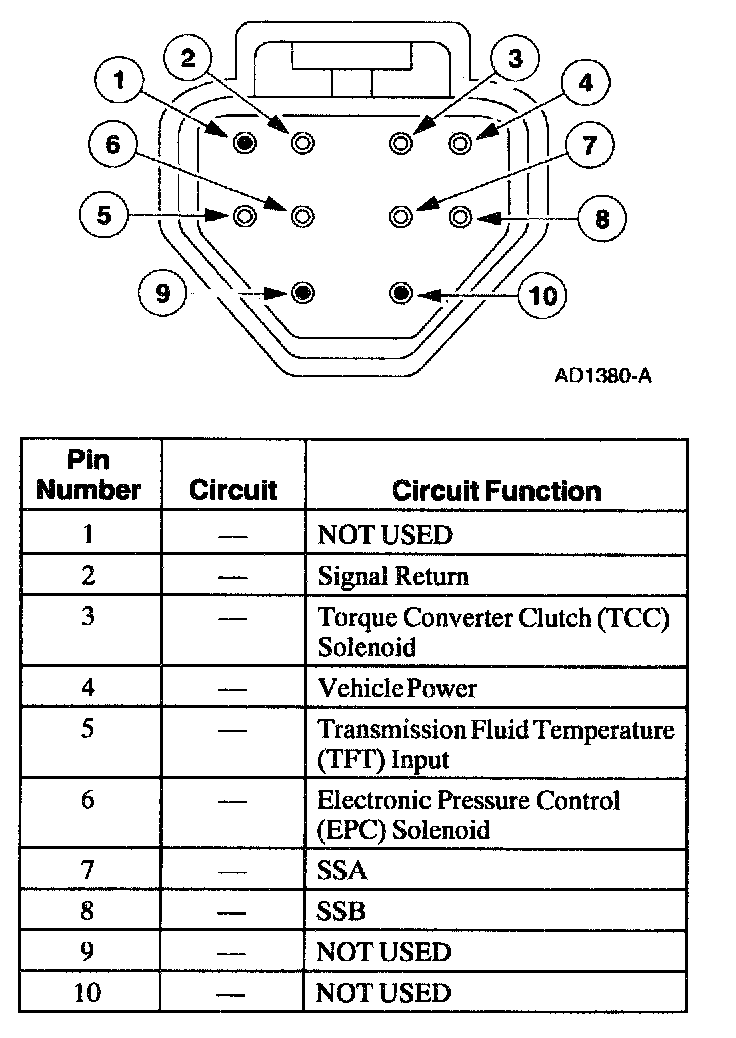 1
2
3
4
6
7
5
8
9
10

AD1380-A

| Pin Number | Circuit | Circuit Function |
|---|---|---|
| 1 | — | NOT USED |
| 2 | — | Signal Return |
| 3 | — | Torque Converter Clutch (TCC) Solenoid |
| 4 | — | Vehicle Power |
| 5 | — | Transmission Fluid Temperature (TFT) Input |
| 6 | — | Electronic Pressure Control (EPC) Solenoid |
| 7 | — | SSA |
| 8 | — | SSB |
| 9 | — | NOT USED |
| 10 | — | NOT USED |