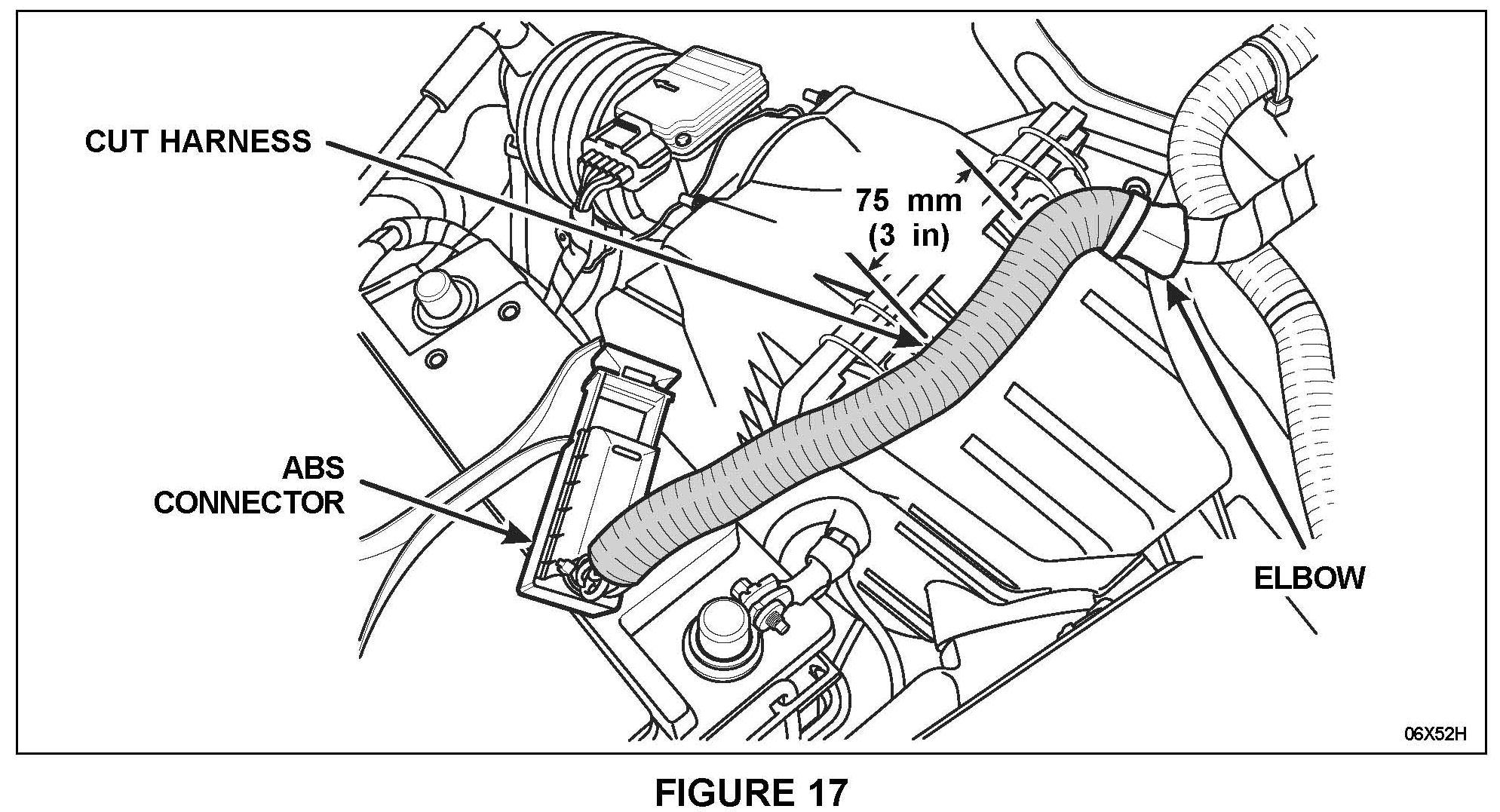 CUT HARNESS

75 mm
(3 in)

ABS
CONNECTOR

ELBOW

06X52H

FIGURE 17