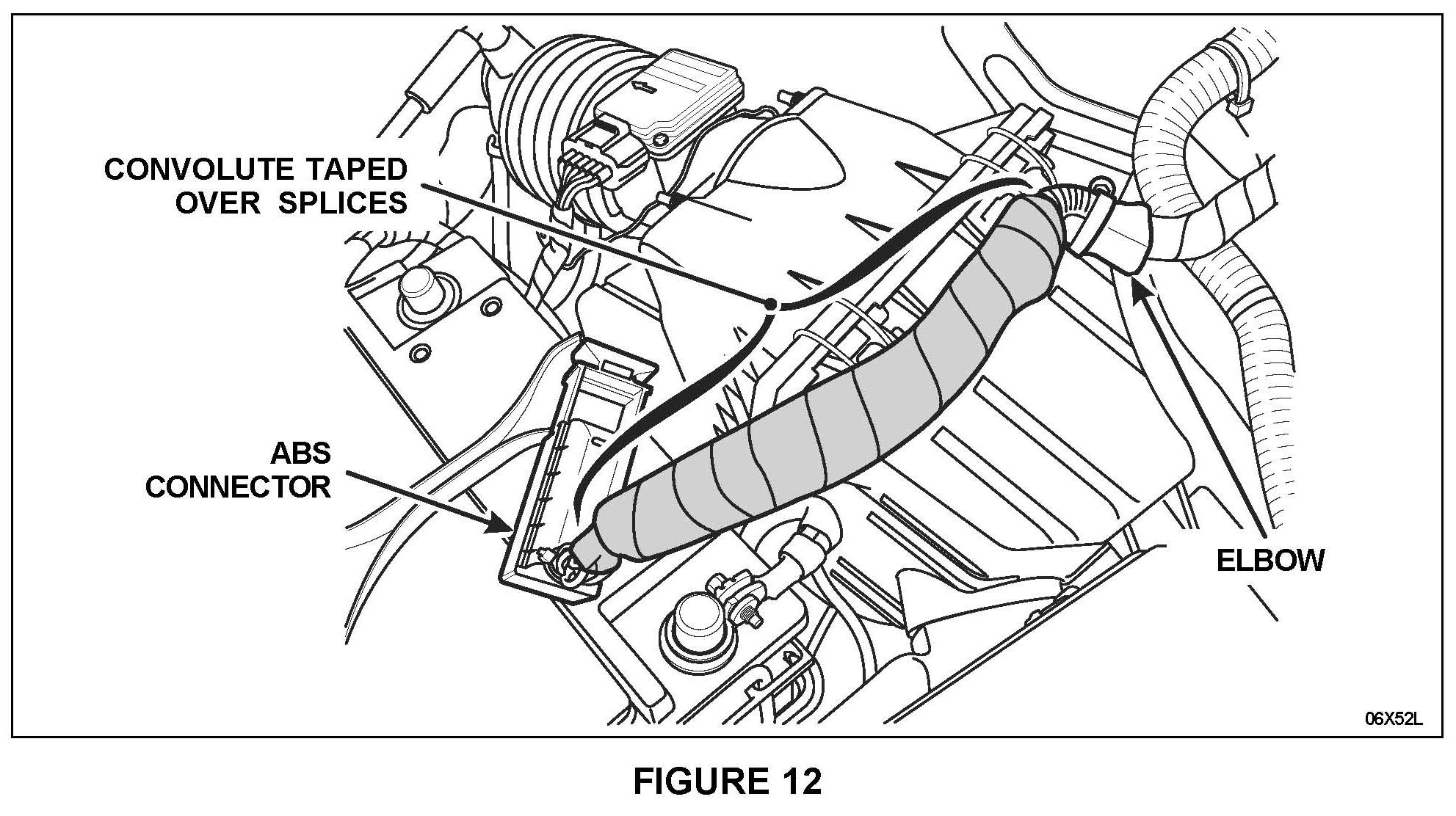 CONVOLUTE TAPED OVER SPLICES

ABS CONNECTOR

ELBOW

06X52L

FIGURE 12