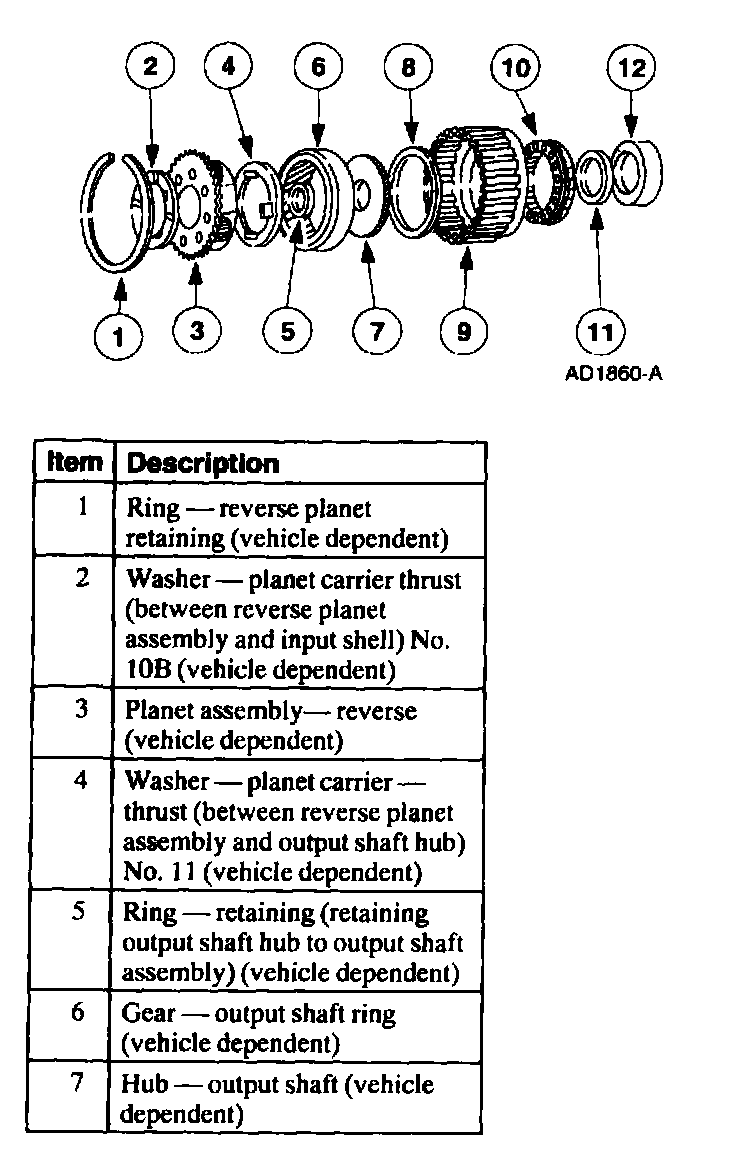 2 4 6 8 10 12

1 3 5 7 9 11

AD1860-A

| Item | Description |
|---|---|
| 1 | Ring — reverse planet retaining (vehicle dependent) |
| 2 | Washer — planet carrier thrust (between reverse planet assembly and input shell) No. 10B (vehicle dependent) |
| 3 | Planet assembly— reverse (vehicle dependent) |
| 4 | Washer — planet carrier — thrust (between reverse planet assembly and output shaft hub) No. 11 (vehicle dependent) |
| 5 | Ring — retaining (retaining output shaft hub to output shaft assembly) (vehicle dependent) |
| 6 | Gear — output shaft ring (vehicle dependent) |
| 7 | Hub — output shaft (vehicle dependent) |