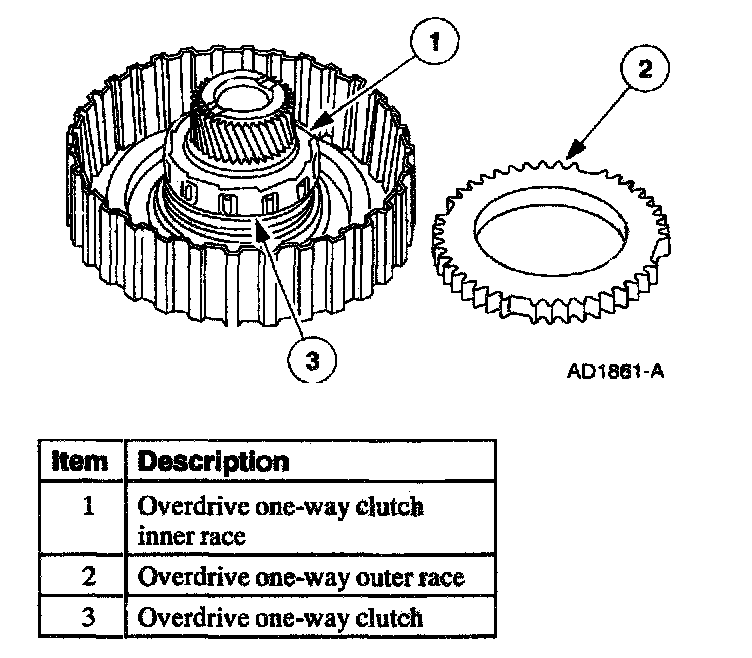 1

2

3

AD1861-A

| Item | Description |
|---|---|
| 1 | Overdrive one-way clutch inner race |
| 2 | Overdrive one-way outer race |
| 3 | Overdrive one-way clutch |