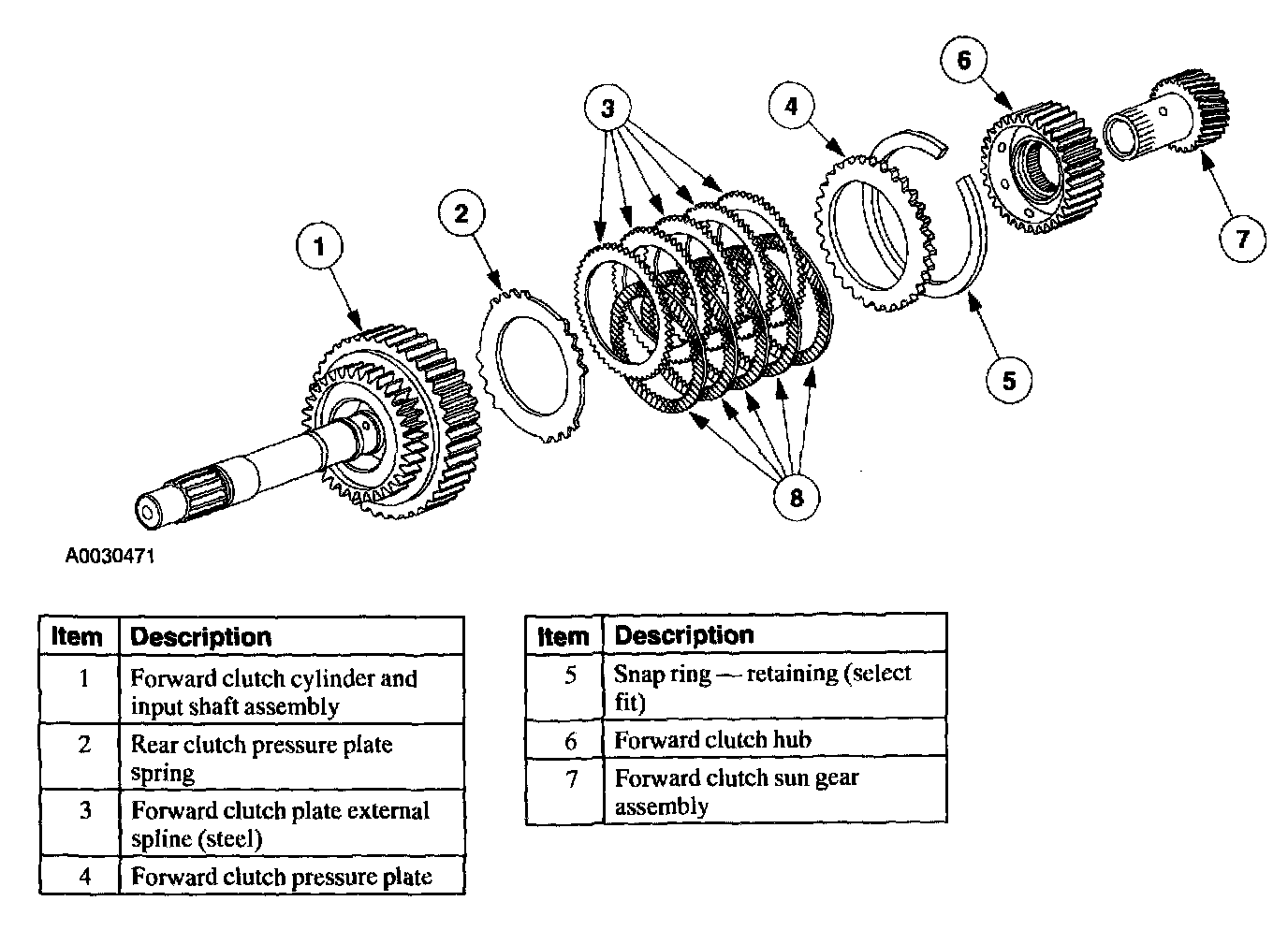 1
2
3
4
5
6
7
8

A0030471

| Item | Description |
|---|---|
| 1 | Forward clutch cylinder and input shaft assembly |
| 2 | Rear clutch pressure plate spring |
| 3 | Forward clutch plate external spline (steel) |
| 4 | Forward clutch pressure plate |

| Item | Description |
|---|---|
| 5 | Snap ring — retaining (select fit) |
| 6 | Forward clutch hub |
| 7 | Forward clutch sun gear assembly |