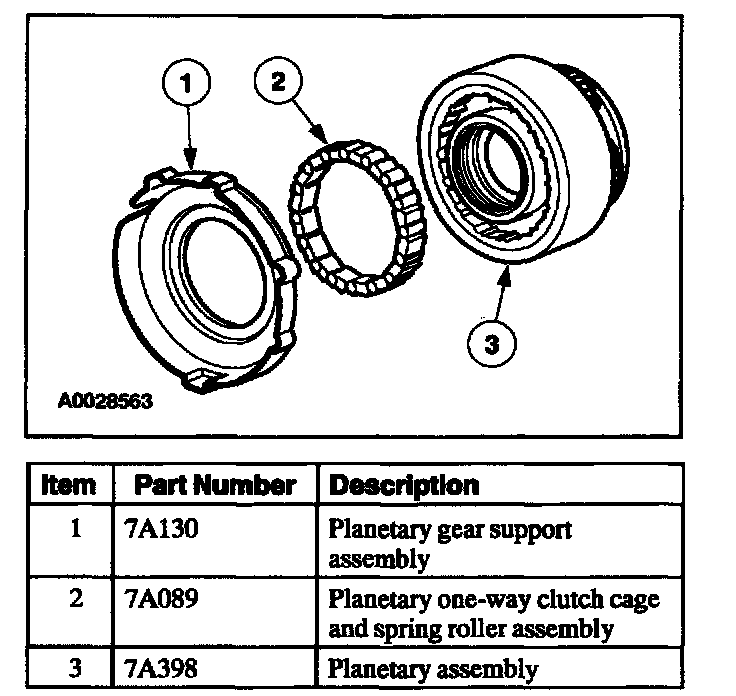 1

2

3

A0028563

| Item | Part Number | Description |
|---|---|---|
| 1 | 7A130 | Planetary gear support assembly |
| 2 | 7A089 | Planetary one-way clutch cage and spring roller assembly |
| 3 | 7A398 | Planetary assembly |