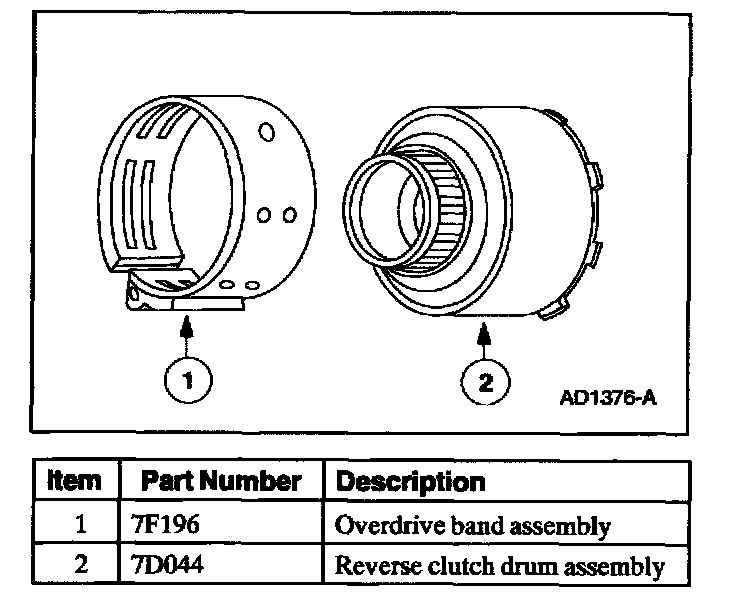 1

2

AD1376-A

| Item | Part Number | Description |
|---|---|---|
| 1 | 7F196 | Overdrive band assembly |
| 2 | 7D044 | Reverse clutch drum assembly |